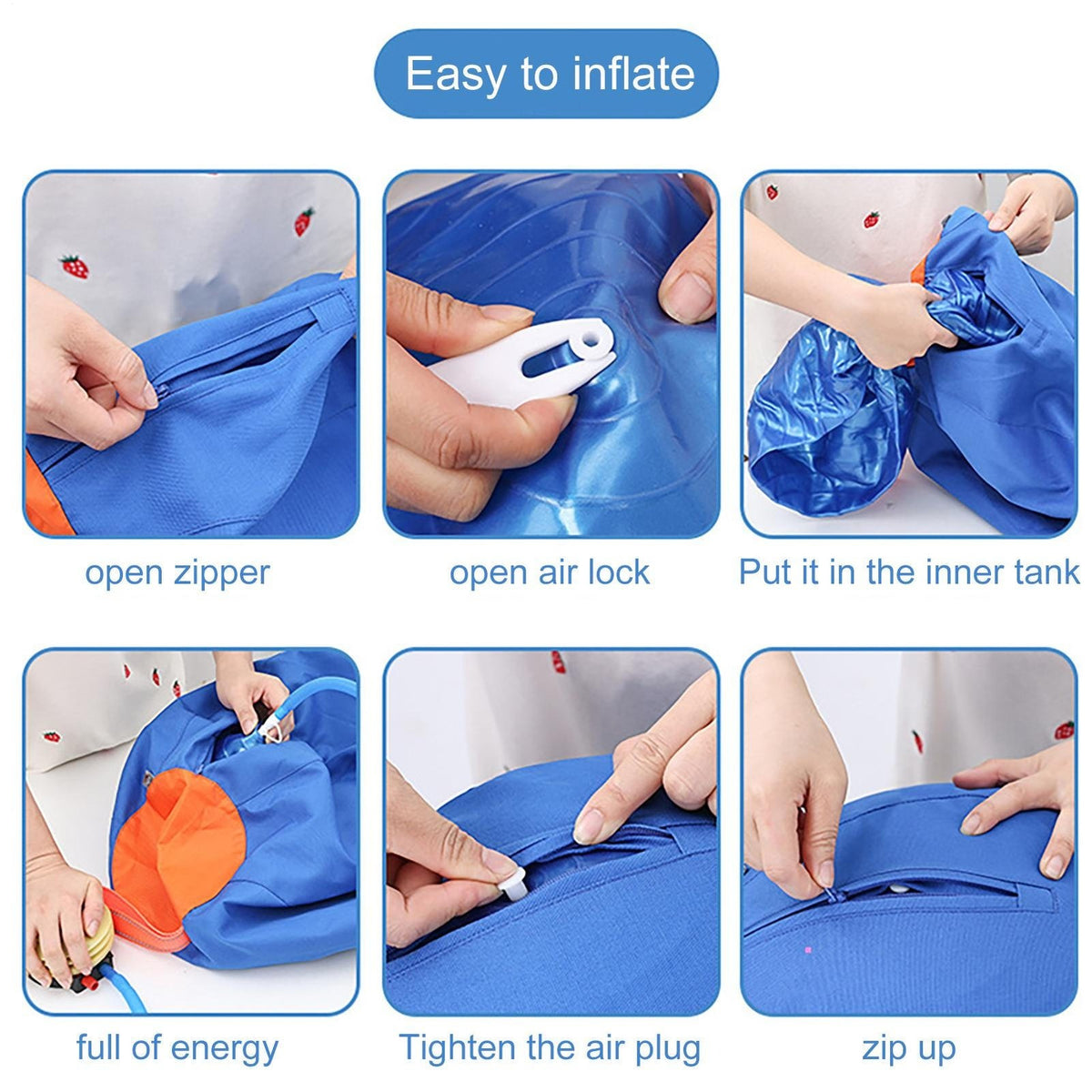 Easy to inflate

open zipper

open air lock

Put it in the inner tank

full of energy

Tighten the air plug

zip up